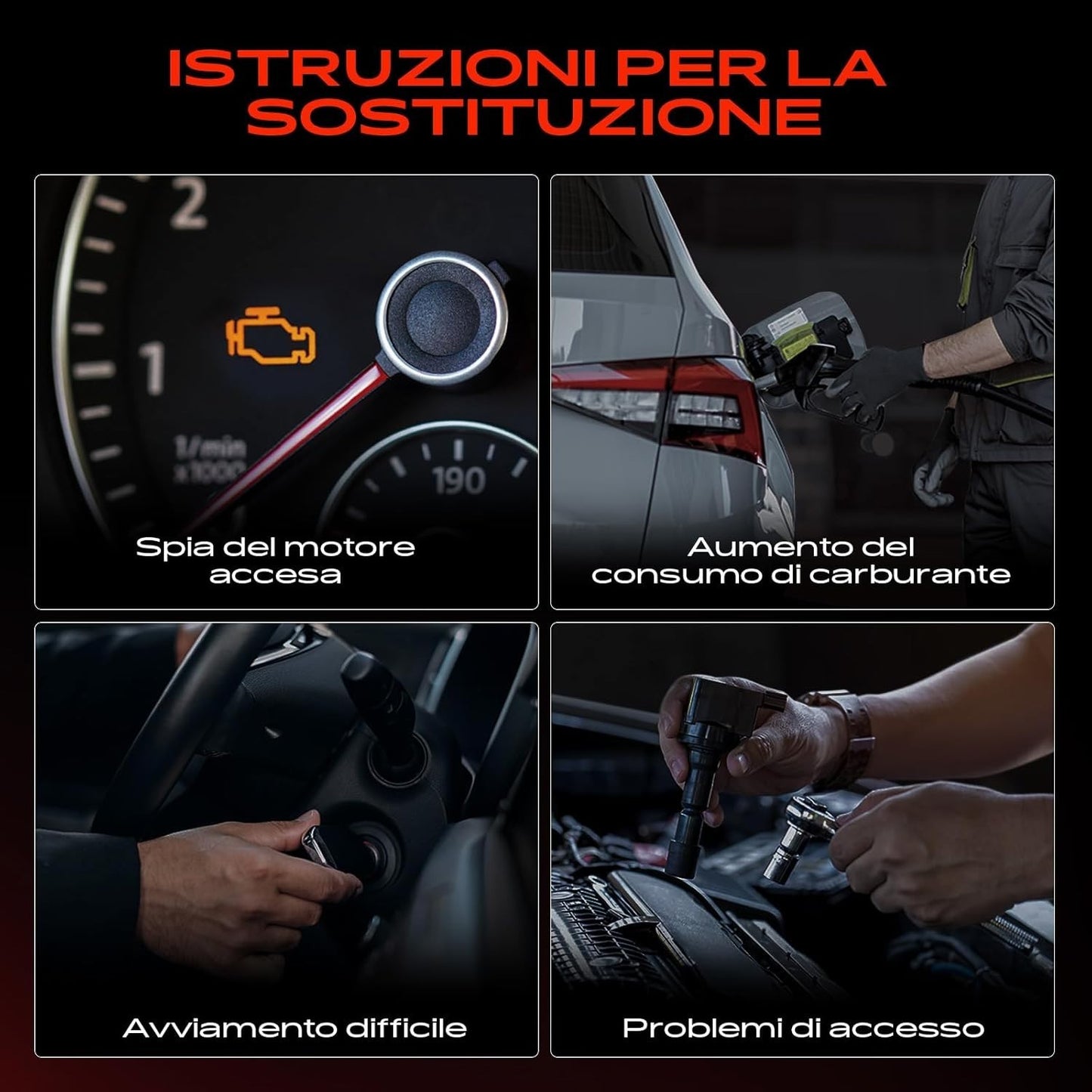 ISTRUZIONI PER LA SOSTITUZIONE

2
1
1/min x1000
190

Spia del motore accesa

Aumento del consumo di carburante

Avviamento difficile

Problemi di accesso